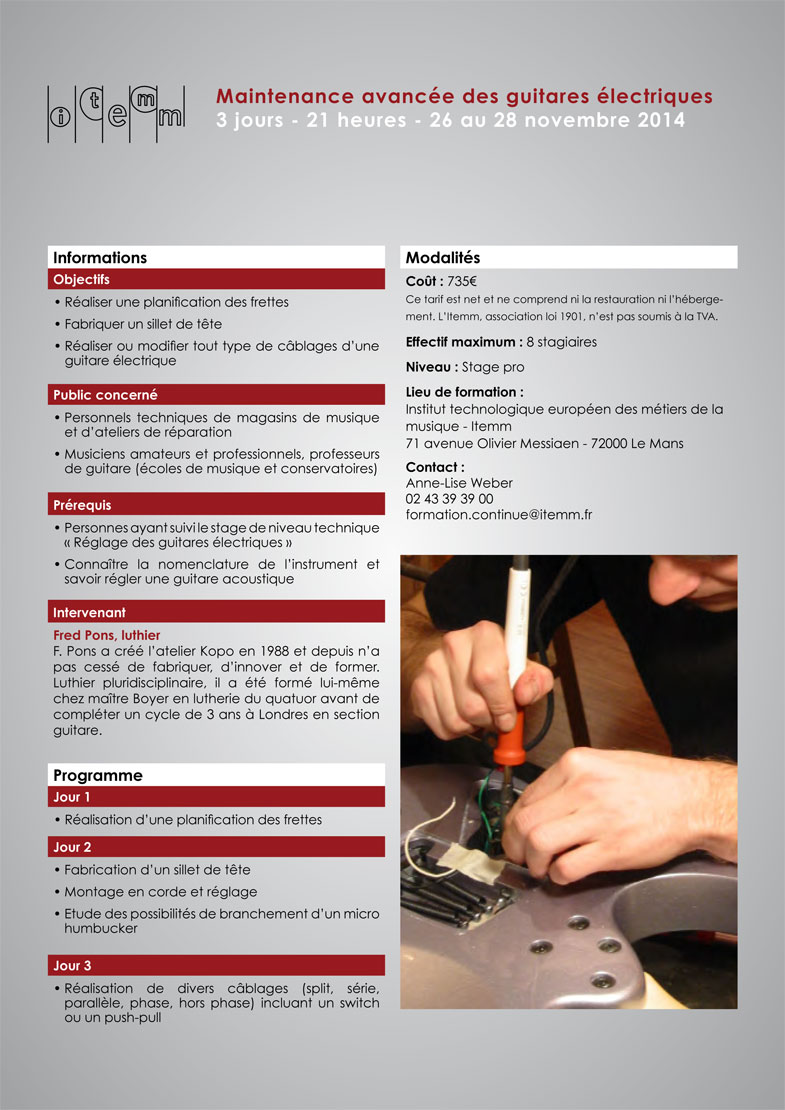 itemm

Maintenance avancée des guitares électriques
3 jours - 21 heures - 26 au 28 novembre 2014

Informations

Objectifs

• Réaliser une planification des frettes
• Fabriquer un sillet de tête
• Réaliser ou modifier tout type de câblages d'une guitare électrique

Public concerné

• Personnels techniques de magasins de musique et d'ateliers de réparation
• Musiciens amateurs et professionnels, professeurs de guitare (écoles de musique et conservatoires)

Prérequis

• Personnes ayant suivi le stage de niveau technique « Réglage des guitares électriques »
• Connaître la nomenclature de l'instrument et savoir régler une guitare acoustique

Intervenant

Fred Pons, luthier
F. Pons a créé l'atelier Kopo en 1988 et depuis n'a pas cessé de fabriquer, d'innover et de former. Luthier pluridisciplinaire, il a été formé lui-même chez maître Boyer en lutherie du quatuor avant de compléter un cycle de 3 ans à Londres en section guitare.

Programme

Jour 1

• Réalisation d'une planification des frettes

Jour 2

• Fabrication d'un sillet de tête
• Montage en corde et réglage
• Etude des possibilités de branchement d'un micro humbucker

Jour 3

• Réalisation de divers câblages (split, série, parallèle, phase, hors phase) incluant un switch ou un push-pull

Modalités

Coût : 735€
Ce tarif est net et ne comprend ni la restauration ni l'hébergement. L'Itemm, association loi 1901, n'est pas soumis à la TVA.

Effectif maximum : 8 stagiaires

Niveau : Stage pro

Lieu de formation :
Institut technologique européen des métiers de la musique - Itemm
71 avenue Olivier Messiaen - 72000 Le Mans

Contact :
Anne-Lise Weber
02 43 39 39 00
formation.continue@itemm.fr